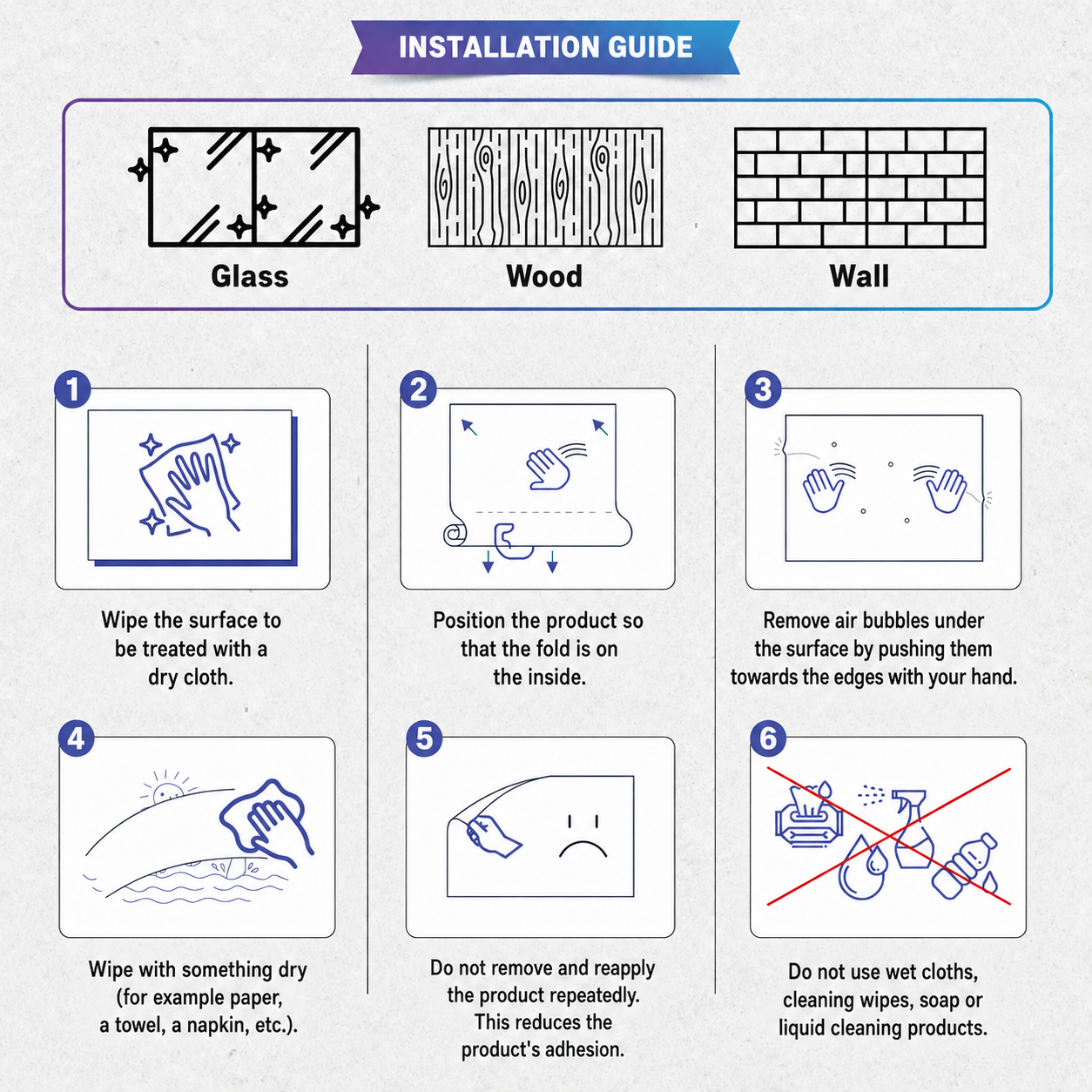 INSTALLATION GUIDE

Glass

Wood

Wall

1

Wipe the surface to be treated with a dry cloth.

2

Position the product so that the fold is on the inside.

3

Remove air bubbles under the surface by pushing them towards the edges with your hand.

4

Wipe with something dry (for example paper, a towel, a napkin, etc.).

5

Do not remove and reapply the product repeatedly. This reduces the product's adhesion.

6

Do not use wet cloths, cleaning wipes, soap or liquid cleaning products.