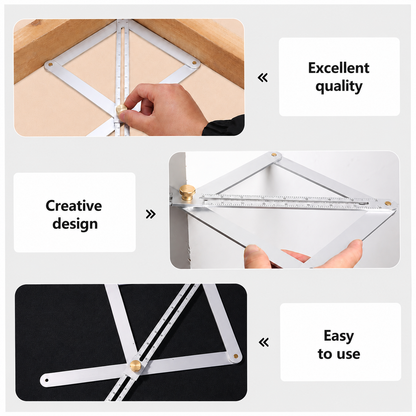 «

Excellent quality

Creative design

»

«

Easy to use