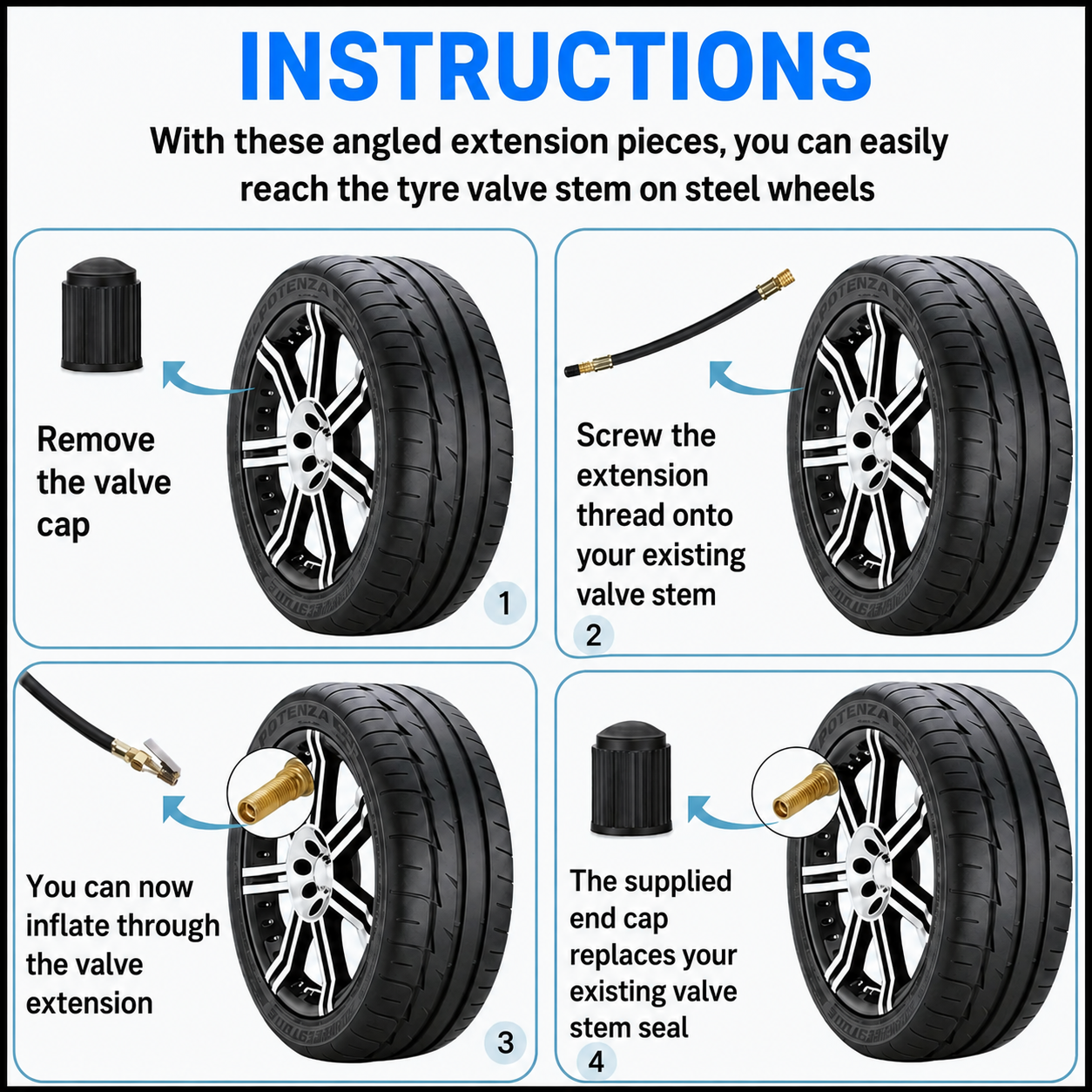 INSTRUCTIONS

With these angled extension pieces, you can easily reach the tyre valve stem on steel wheels

POTENZA

Remove the valve cap

1

POTENZA

Screw the extension thread onto your existing valve stem

2

POTENZA

You can now inflate through the valve extension

3

POTENZA

The supplied end cap replaces your existing valve stem seal

4