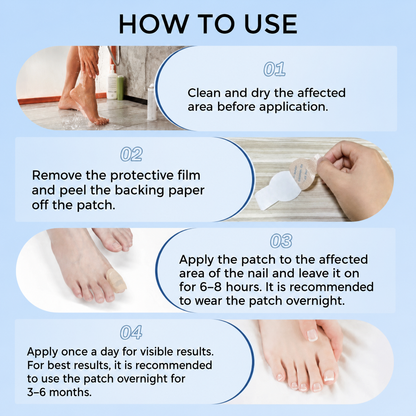 HOW TO USE

01

Clean and dry the affected area before application.

02

Remove the protective film and peel the backing paper off the patch.

03

Apply the patch to the affected area of the nail and leave it on for 6–8 hours. It is recommended to wear the patch overnight.

04

Apply once a day for visible results. For best results, it is recommended to use the patch overnight for 3–6 months.