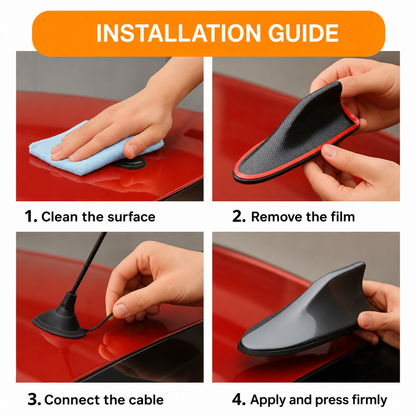 INSTALLATION GUIDE

1. Clean the surface

2. Remove the film

3. Connect the cable

4. Apply and press firmly